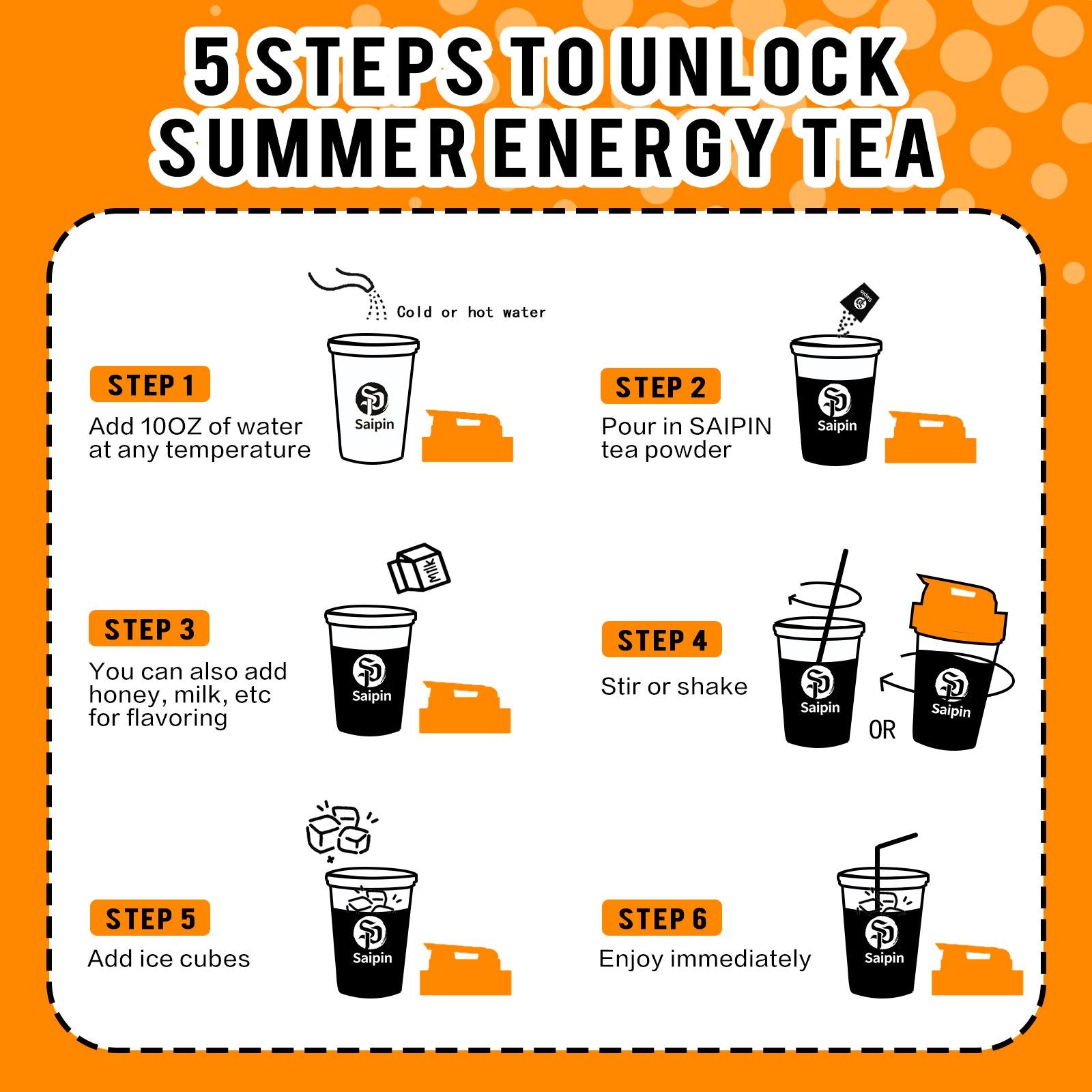 5 STEPS TO UNLOCK SUMMER ENERGY TEA

Cold or hot water

STEP 1
Add 10OZ of water at any temperature

Saipin

Saipin

STEP 2
Pour in SAIPIN tea powder

Saipin

MILK

STEP 3
You can also add honey, milk, etc for flavoring

Saipin

STEP 4
Stir or shake

Saipin

OR

Saipin

STEP 5
Add ice cubes

Saipin

STEP 6
Enjoy immediately

Saipin